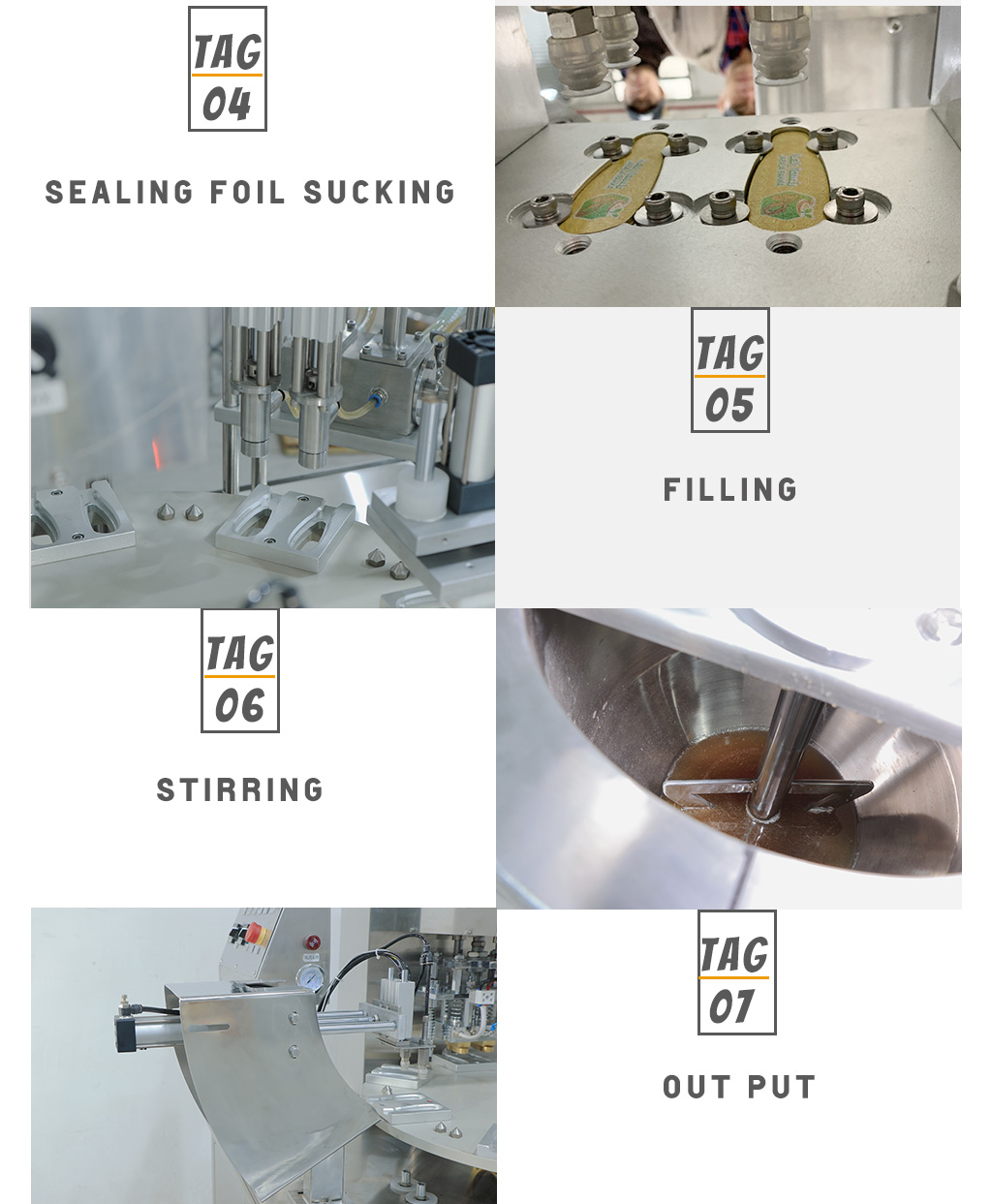 TAG
04

SEALING FOIL SUCKING

TAG
05

FILLING

TAG
06

STIRRING

TAG
07

OUT PUT