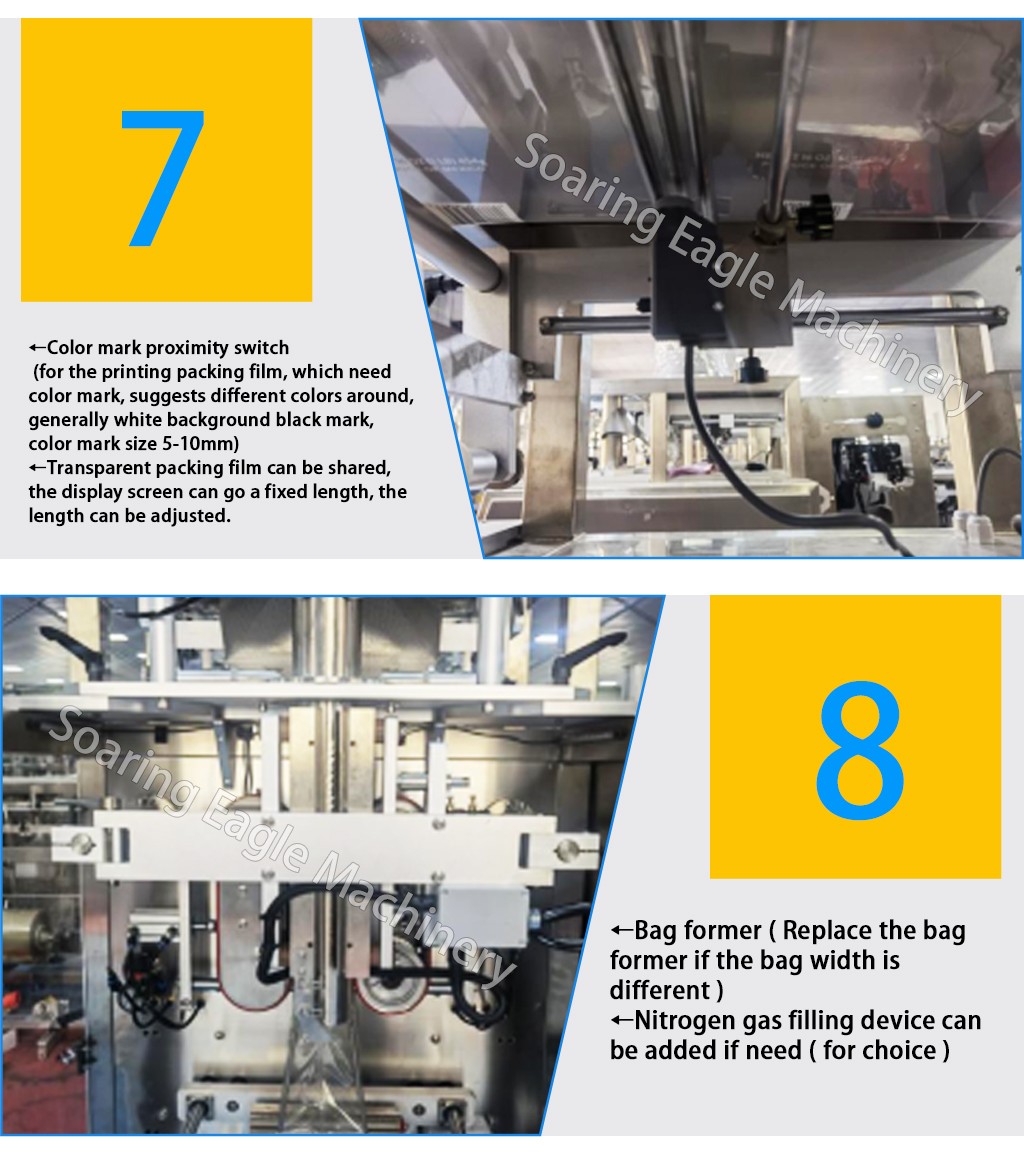 7

←Color mark proximity switch (for the printing packing film, which need color mark, suggests different colors around, generally white background black mark, color mark size 5-10mm)
←Transparent packing film can be shared, the display screen can go a fixed length, the length can be adjusted.

Soaring Eagle Machinery

Soaring Eagle Machinery

8

←Bag former ( Replace the bag former if the bag width is different )
←Nitrogen gas filling device can be added if need ( for choice )